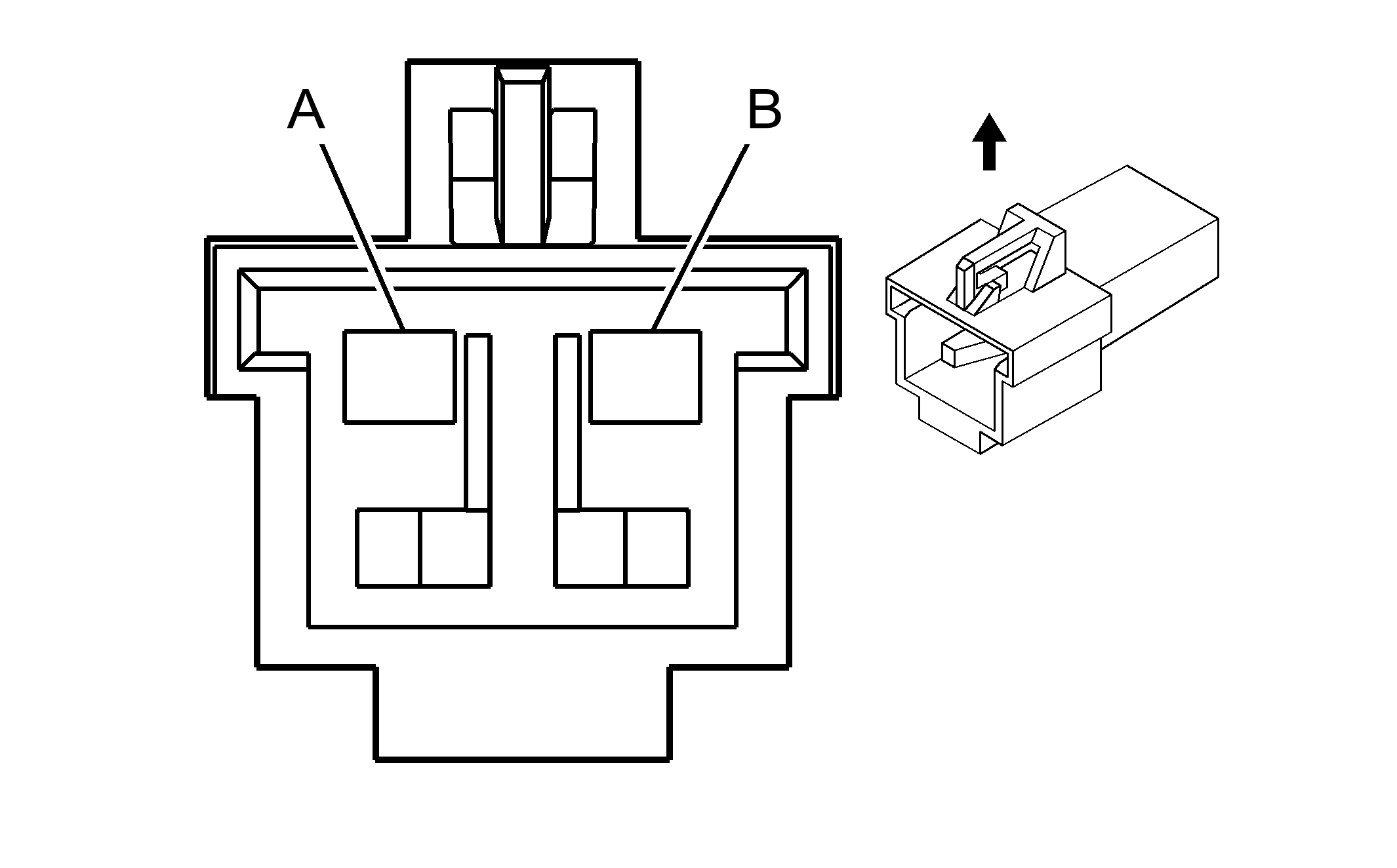 A
B