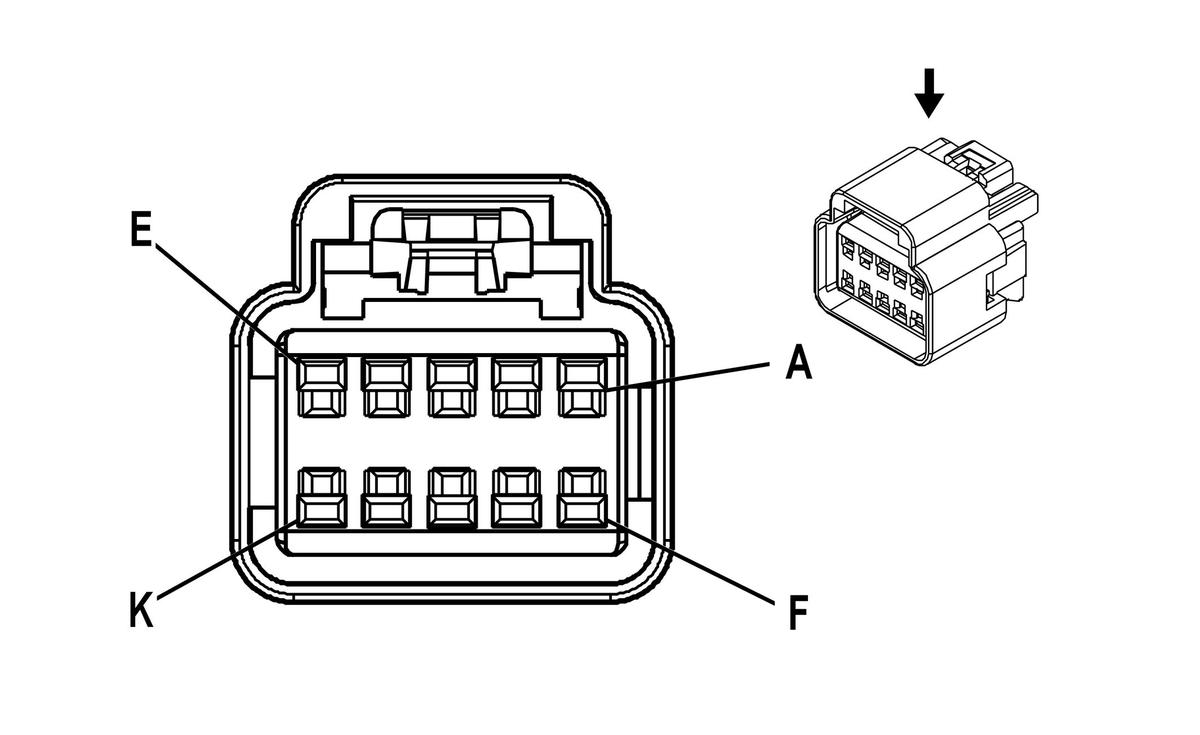 E
A
K
F