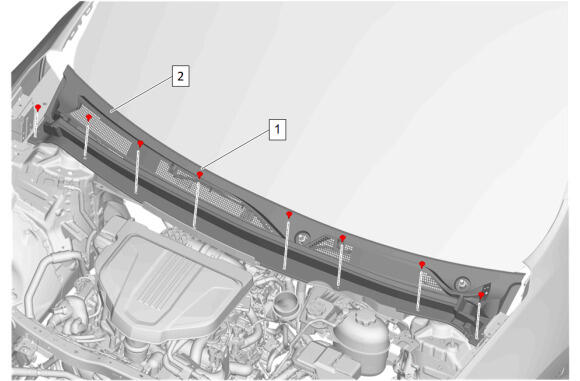 2

1