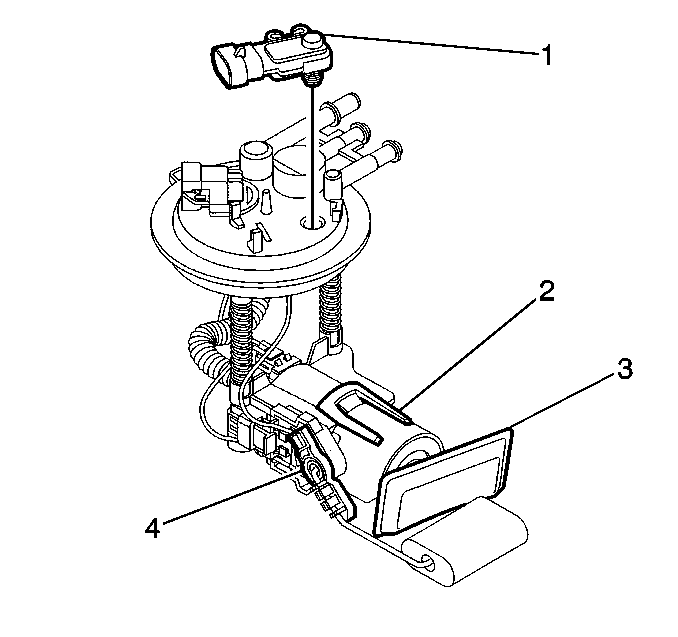 1
2
3
4