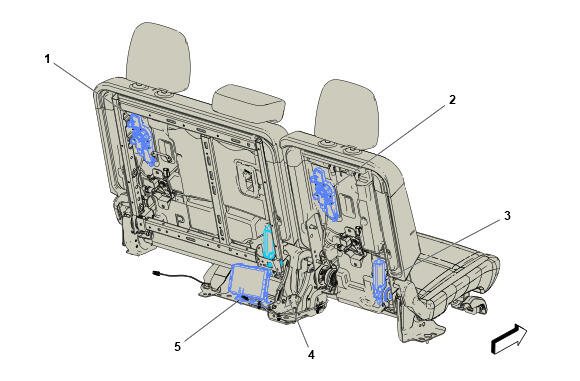 1
2
3
5
4