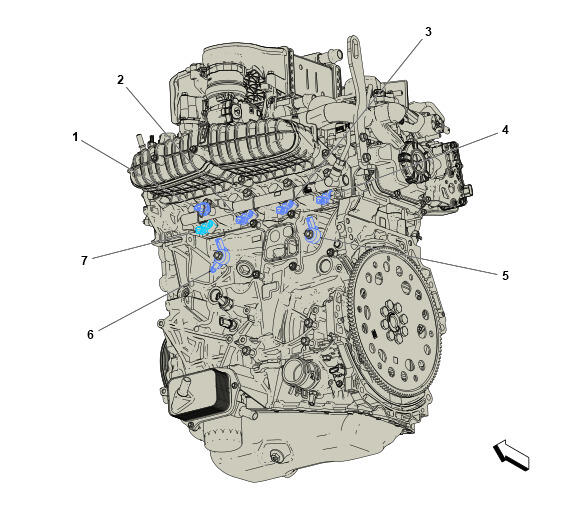 3
2
1
4
7
5
6