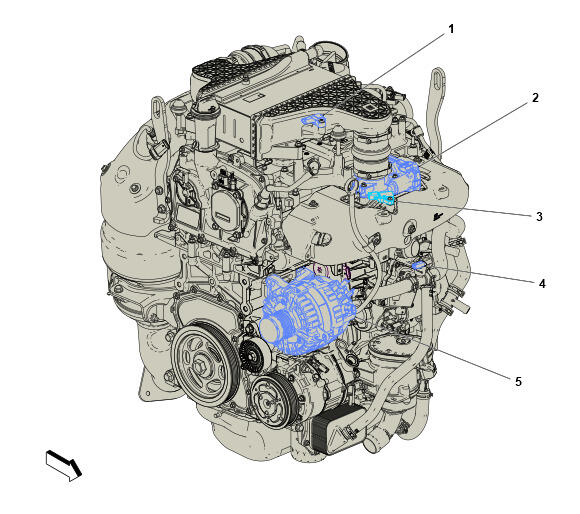 1
2
3
4
5