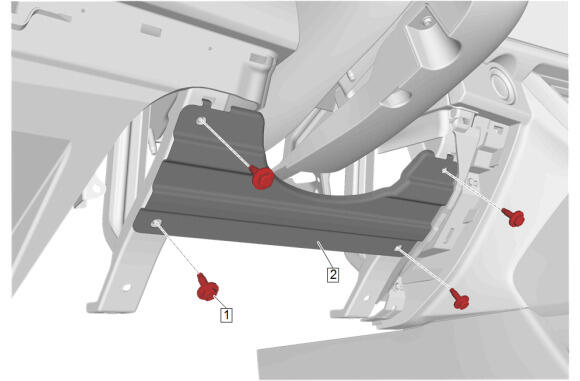 2

1