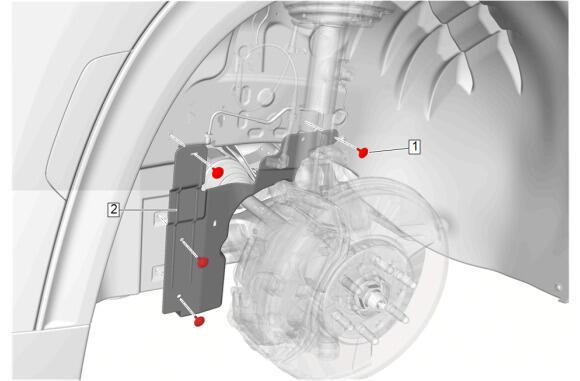 1
2