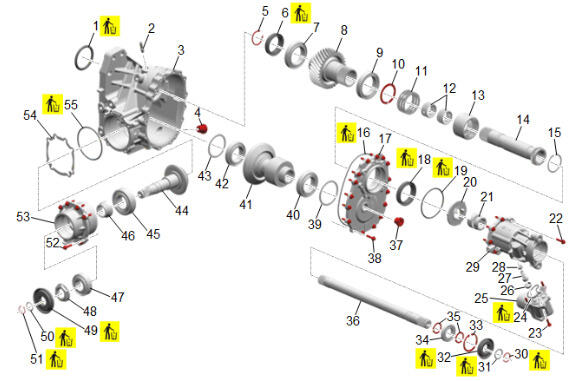 1
2
3
4
5
6
7
8
9
10
11
12
13
14
15
16
17
18
19
20
21
22
23
24
25
26
27
28
29
30
31
32
33
34
35
36
37
38
39
40
41
42
43
44
45
46
47
48
49
50
51
52
53
54
55