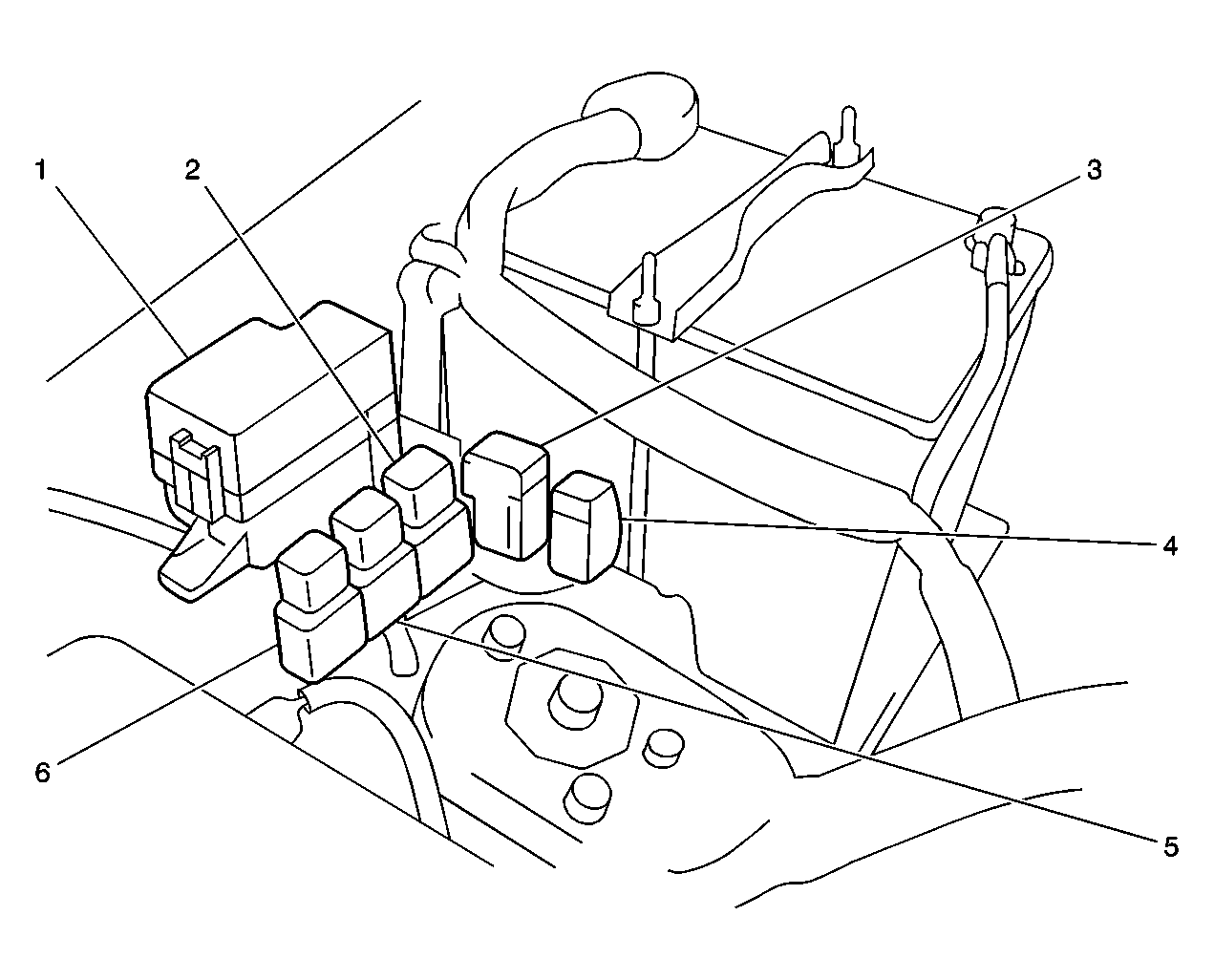 1
2
3
4
6
5