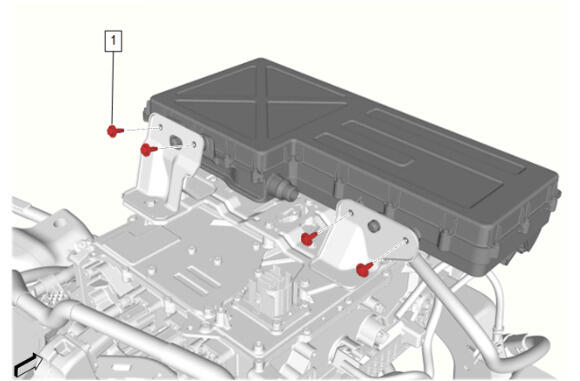 1