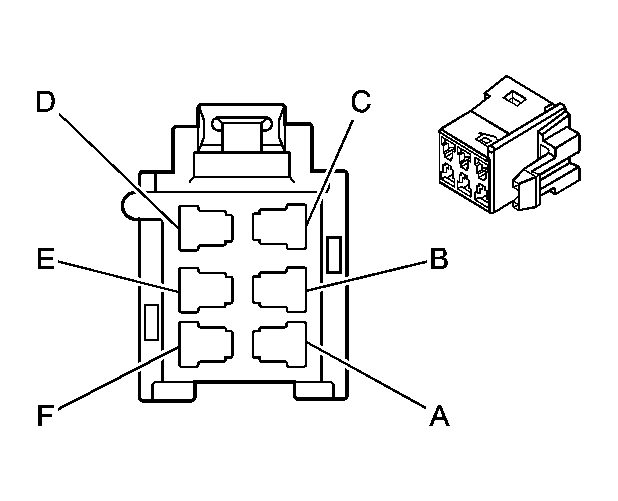 D
C
E
B
F
A