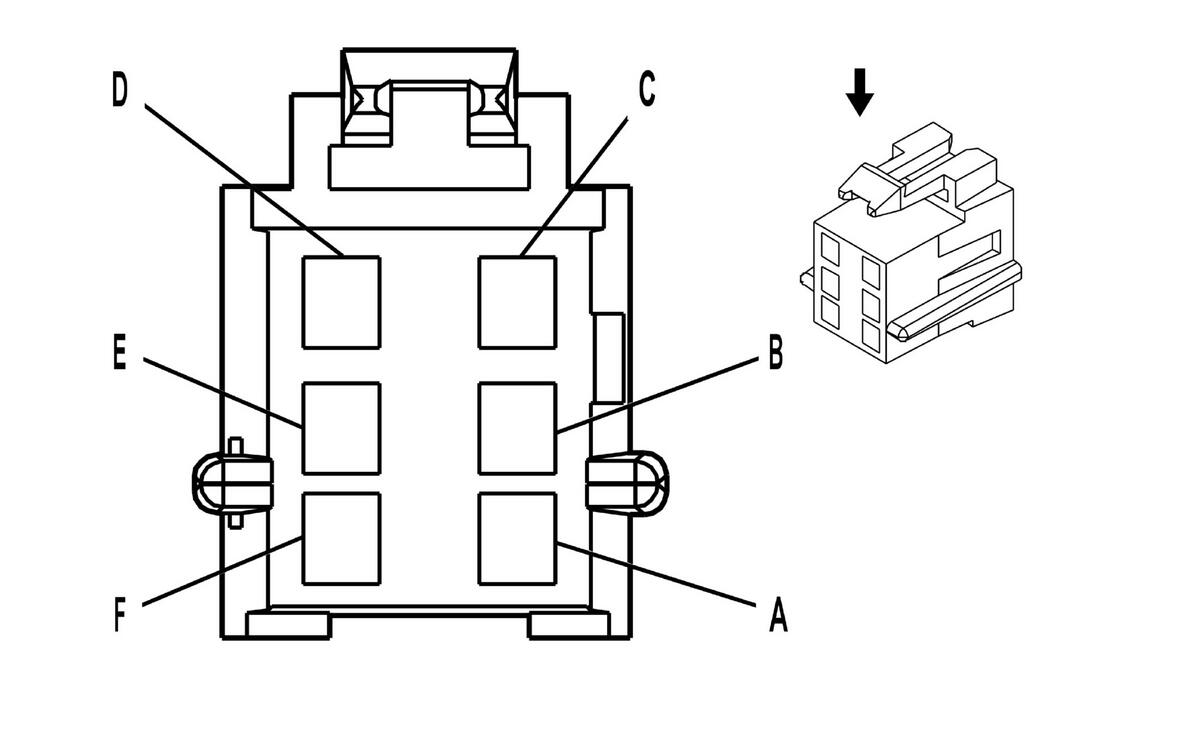 D
C
E
B
F
A