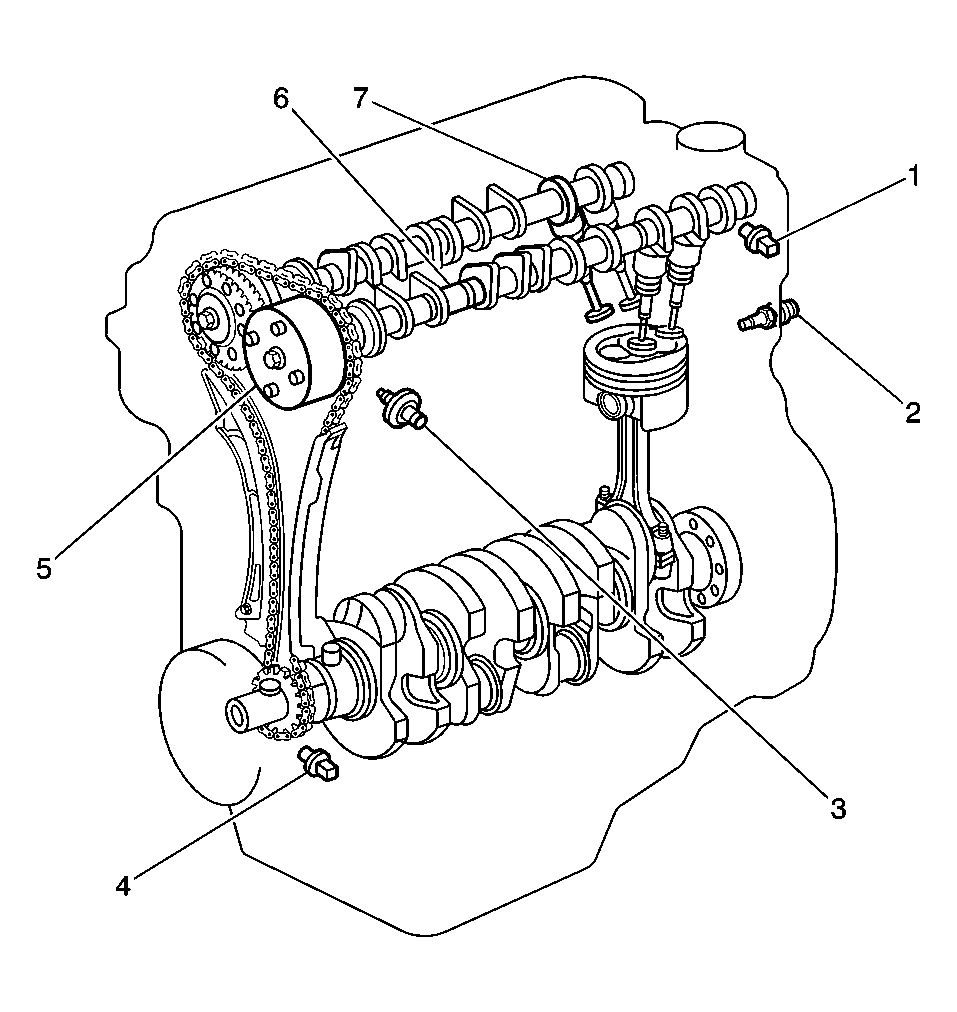 6
7
1
2
5
3
4