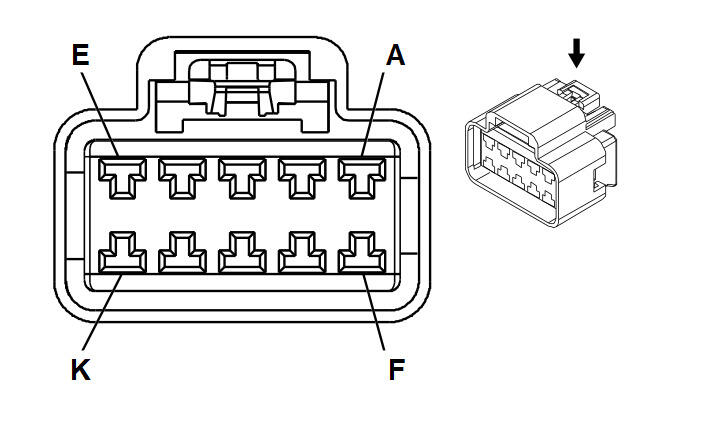 E
A
K
F