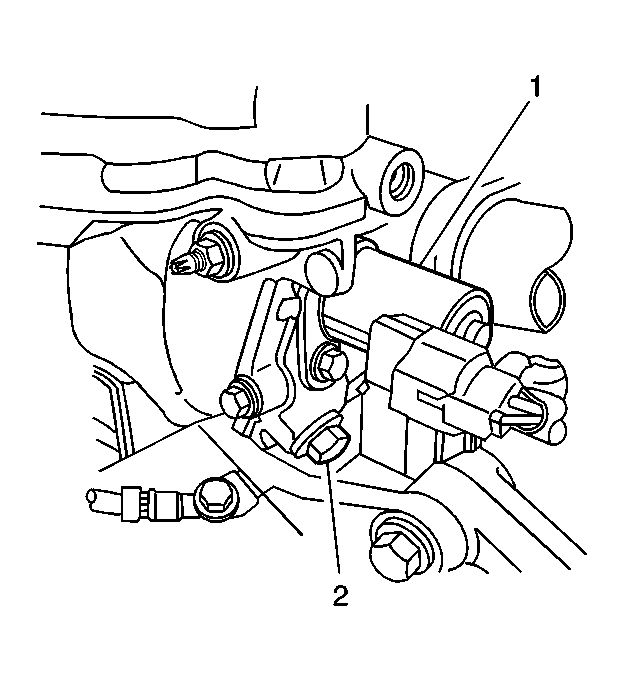 1
2