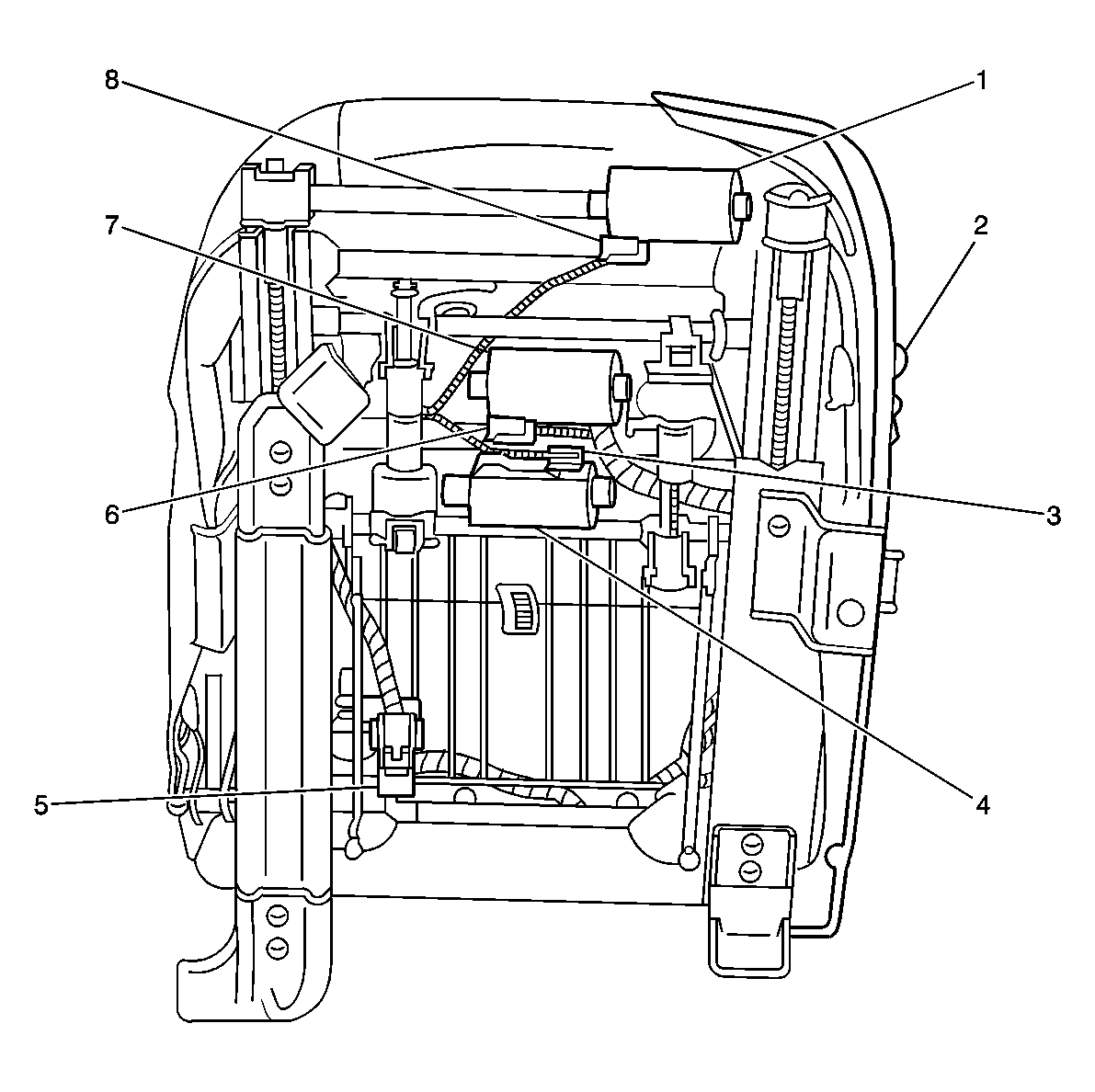 8
1
7
2
6
3
5
4