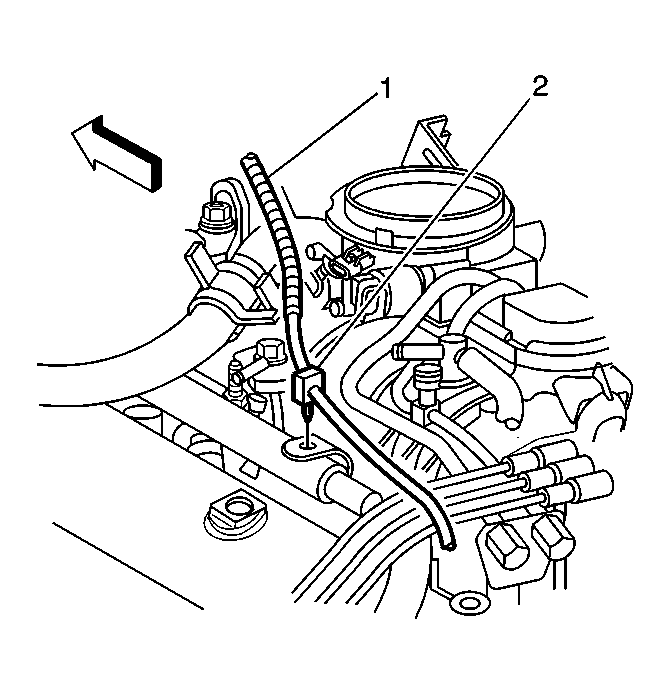 1
2