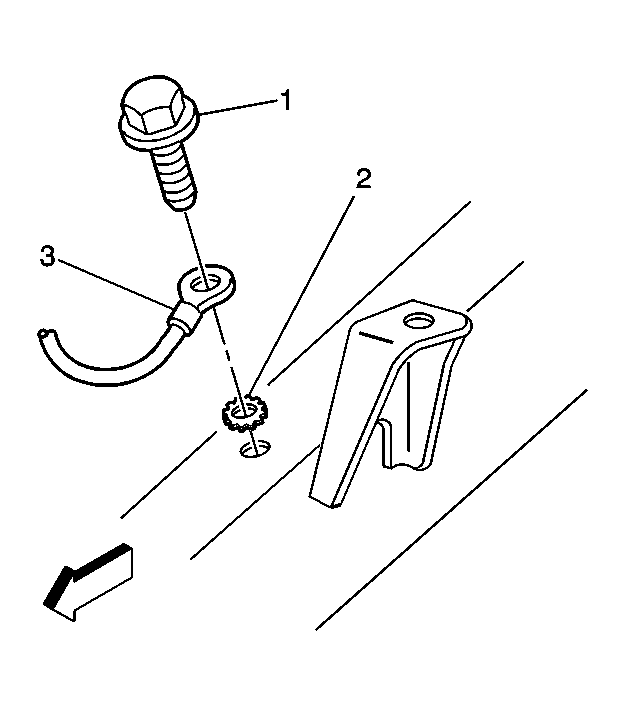 1
2
3