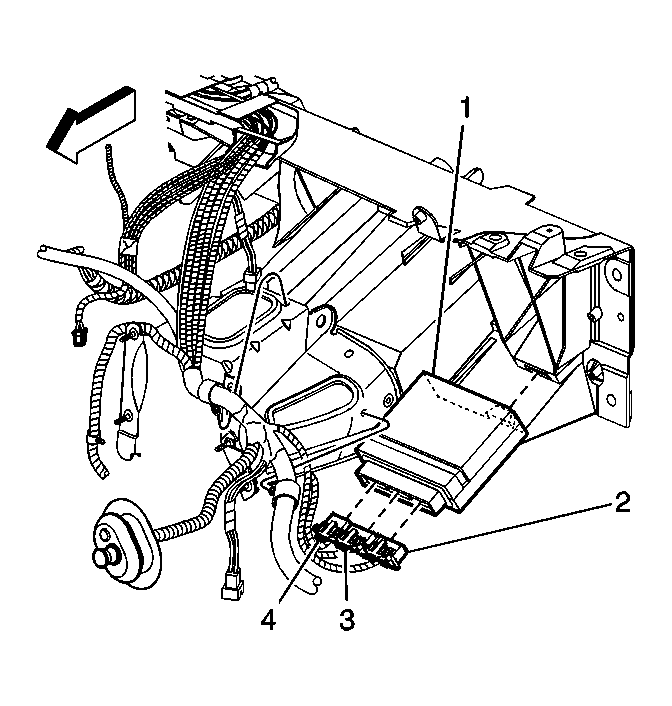 1
2
4
3