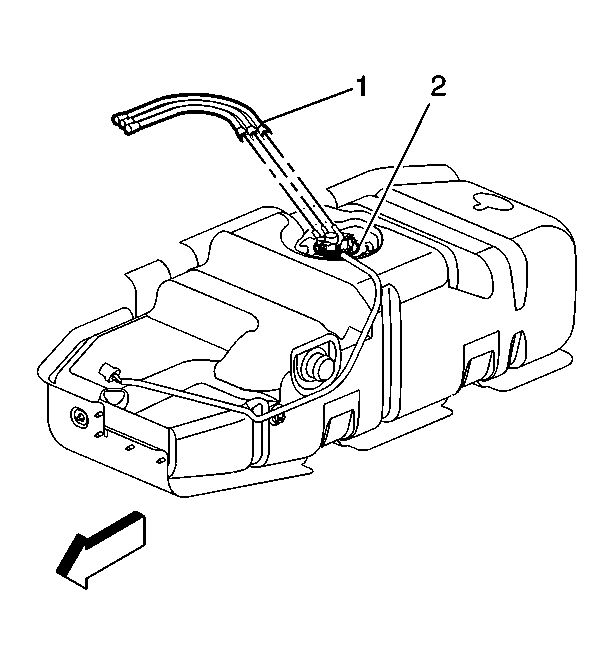 1
2