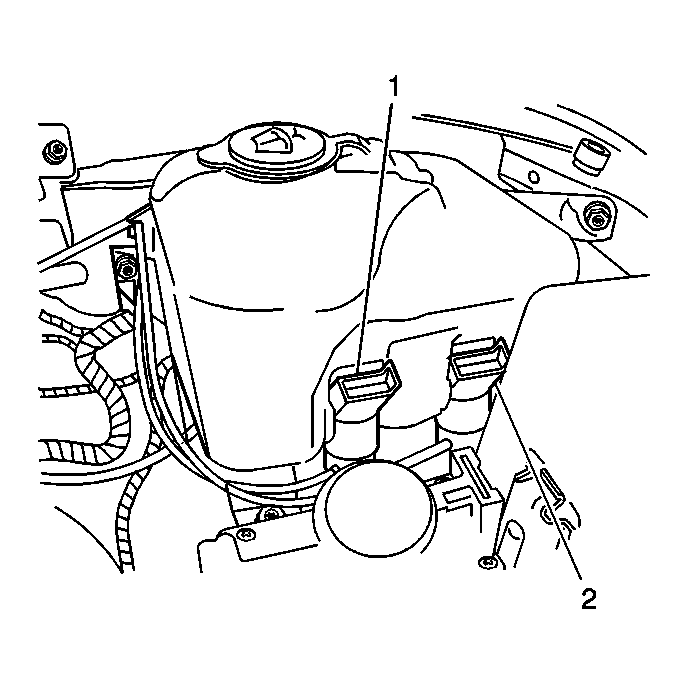 1
2