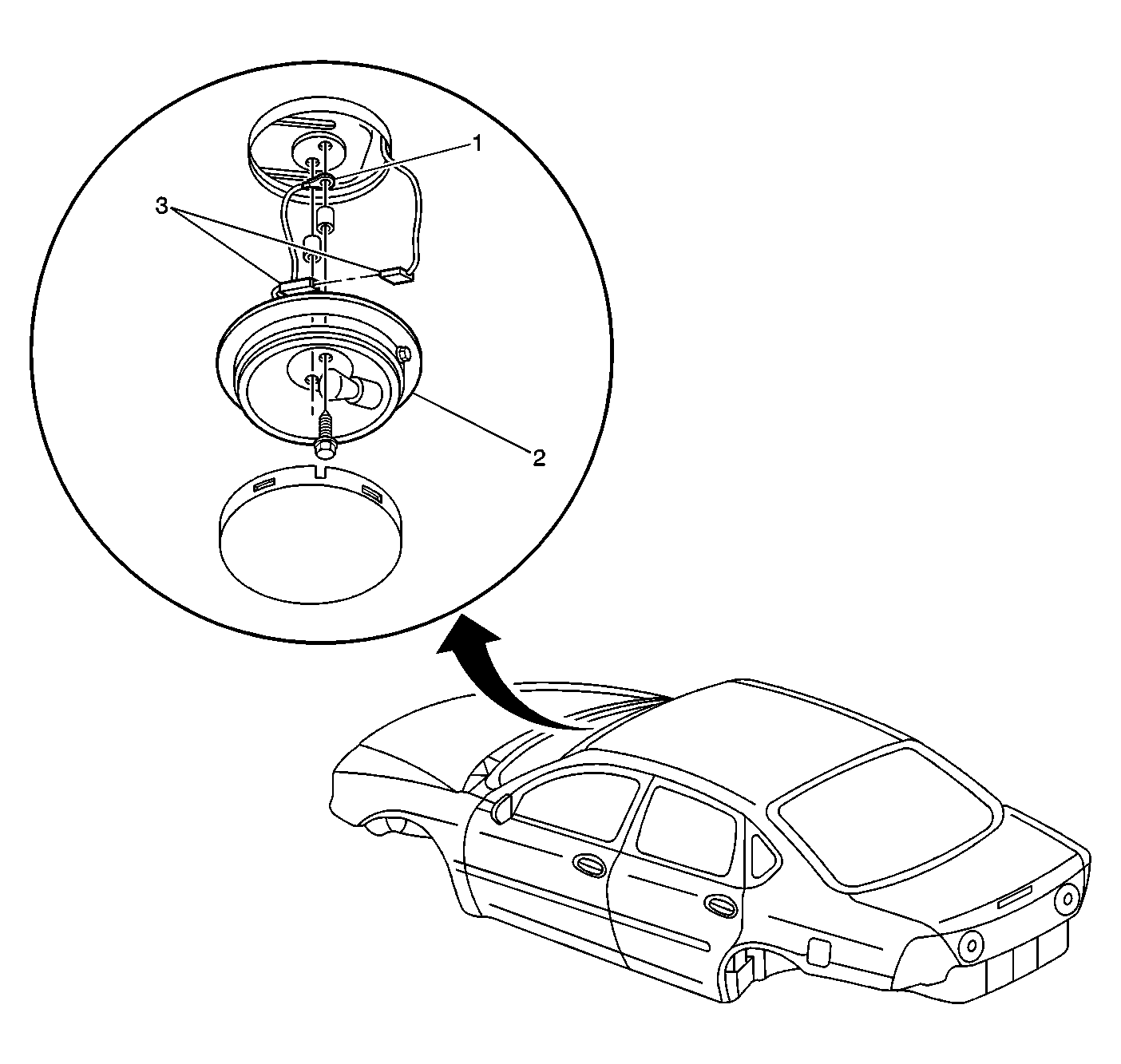 1
3
2