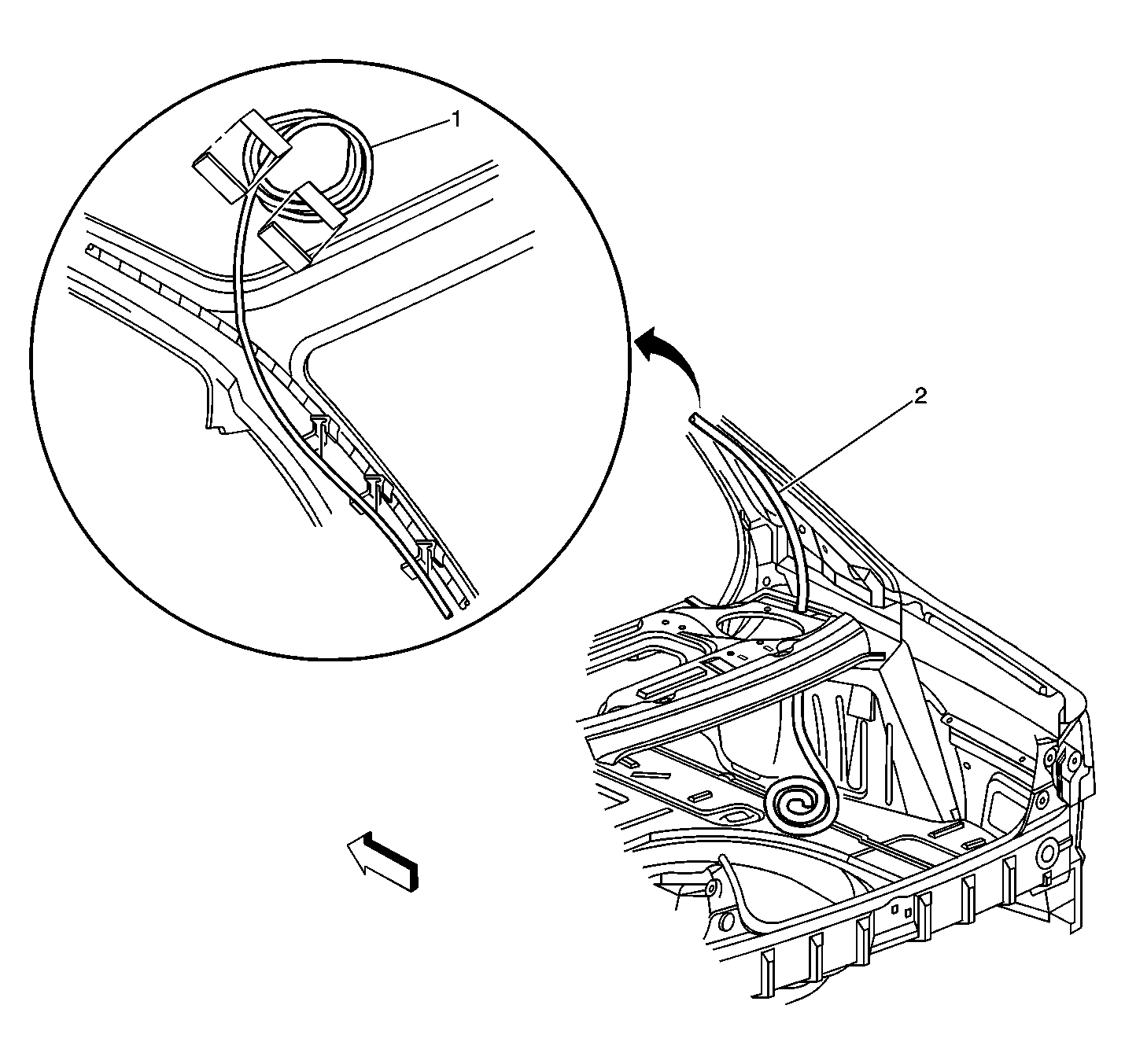 1
2