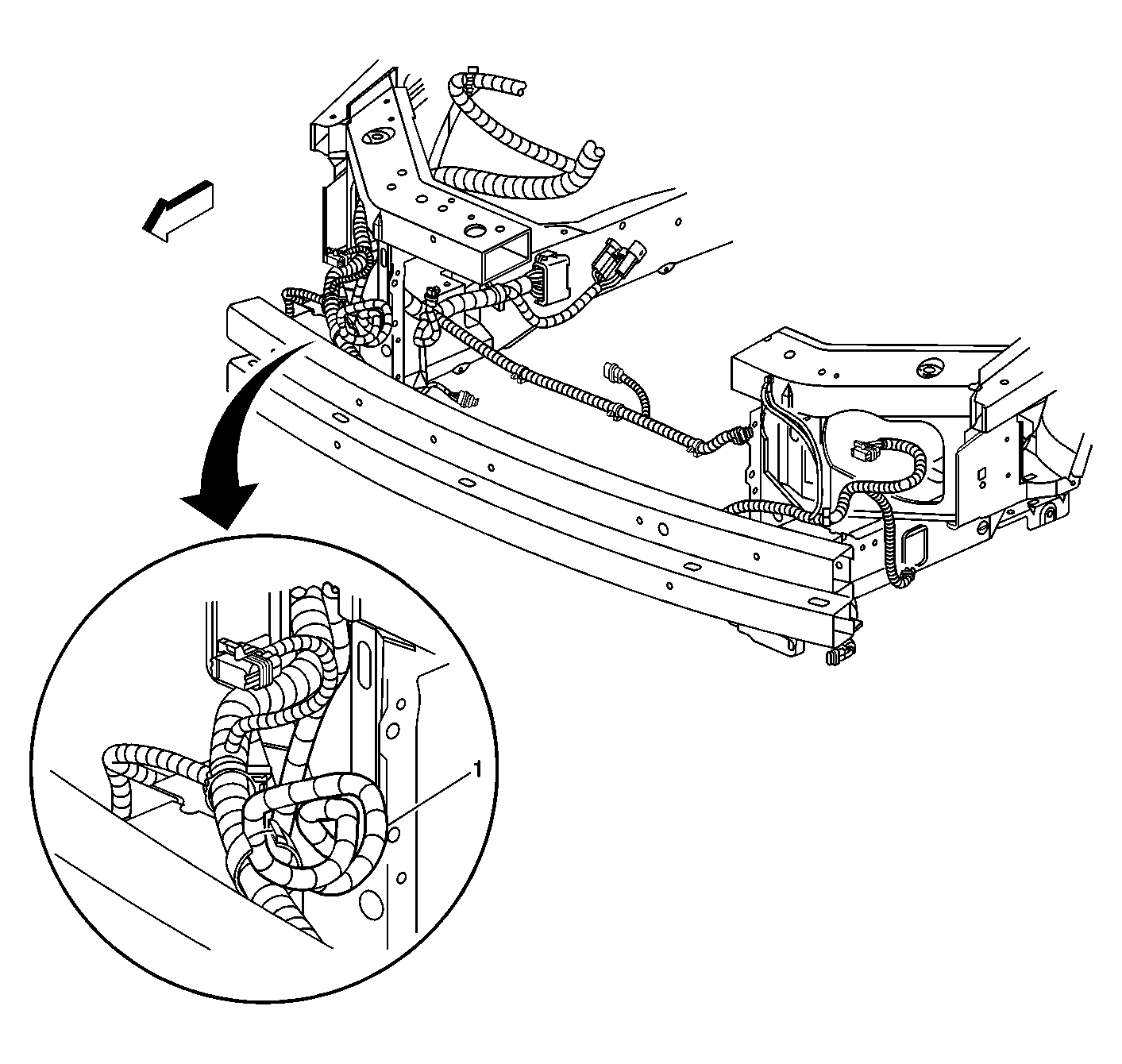 1