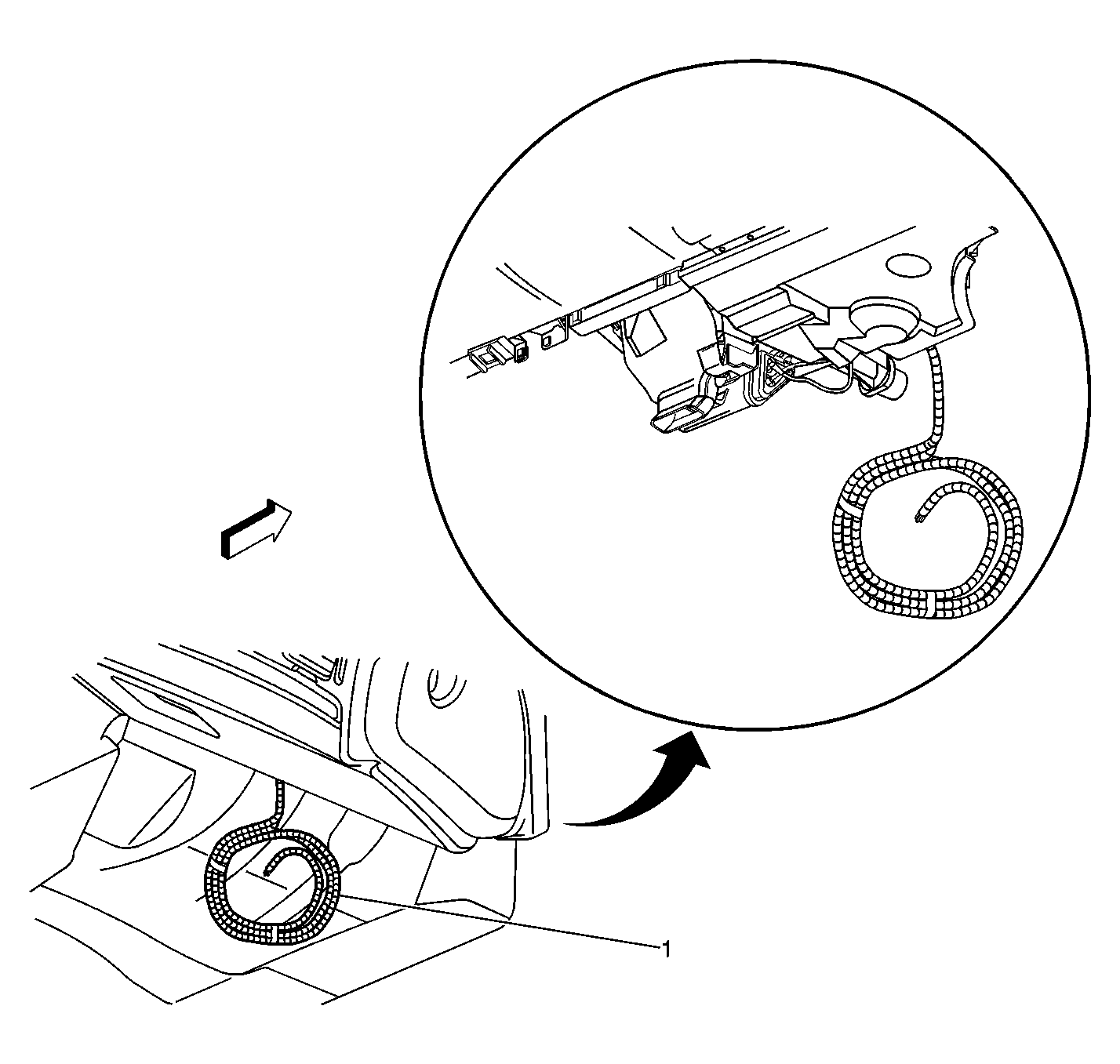 1