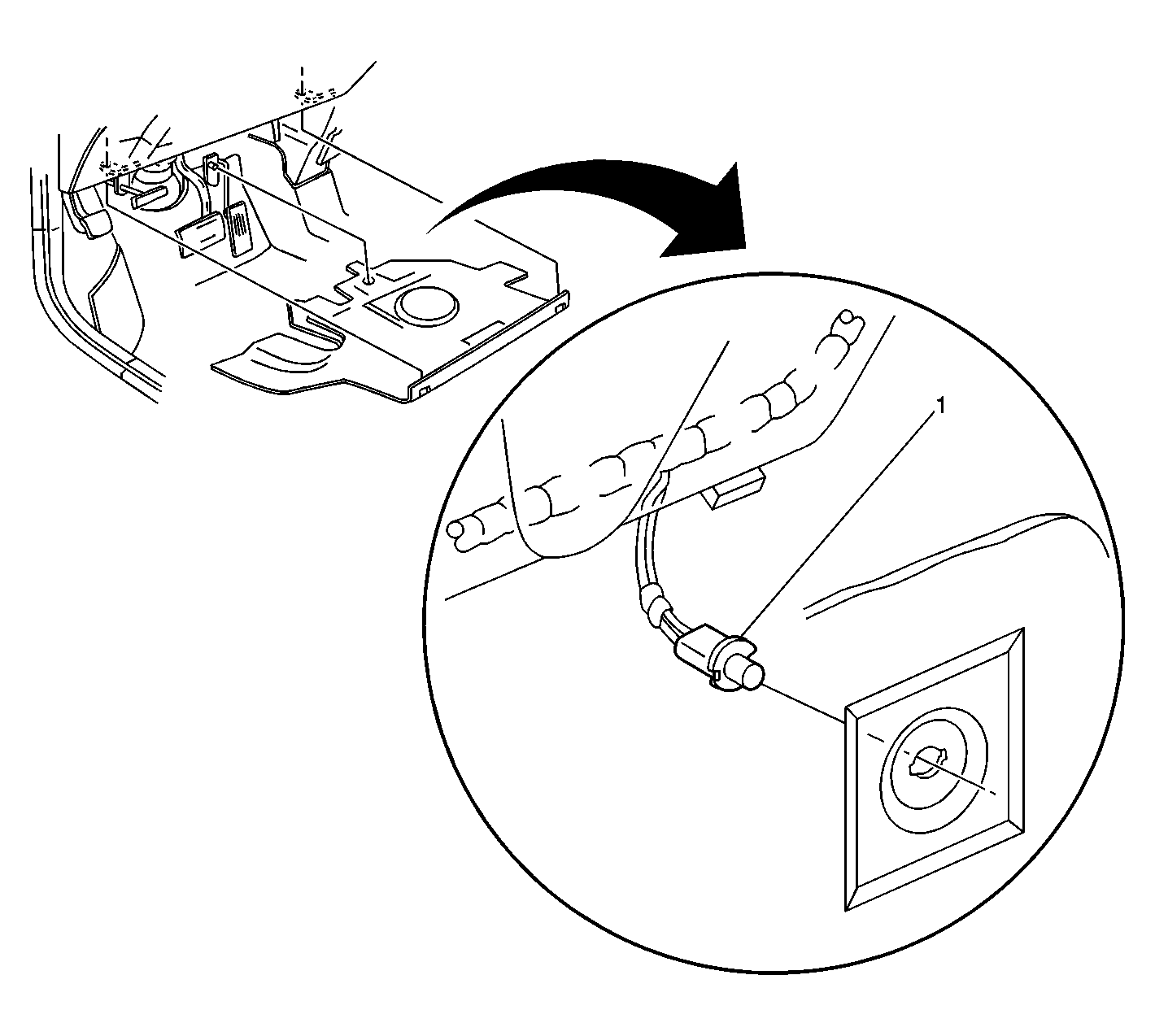 1