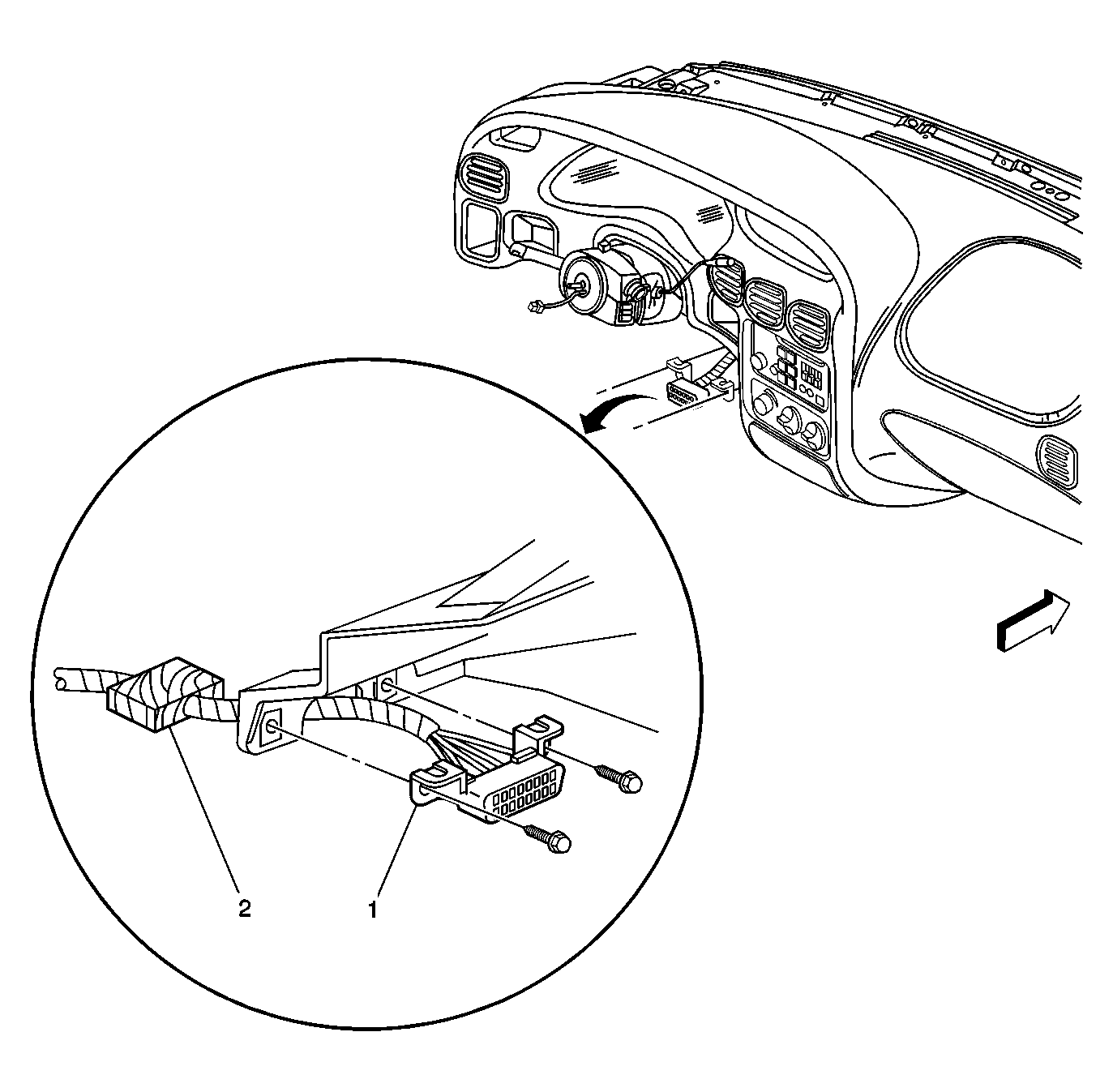 2

1