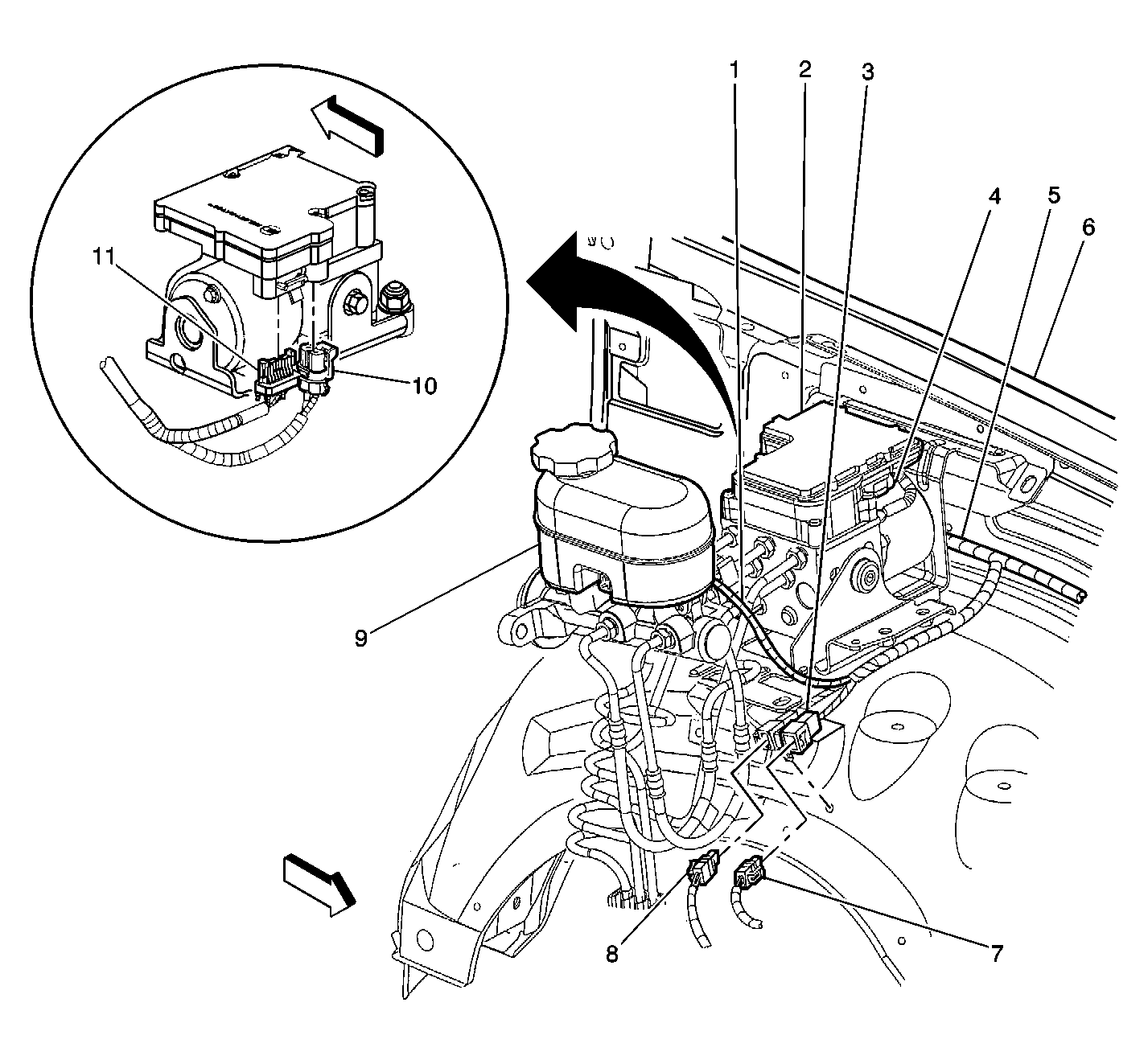 1
2
3
4
5
6
11
10
9
8
7