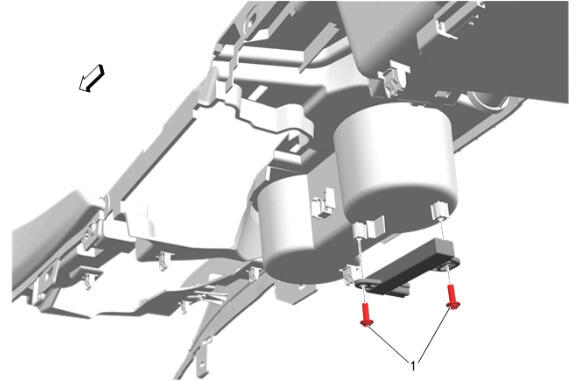 1