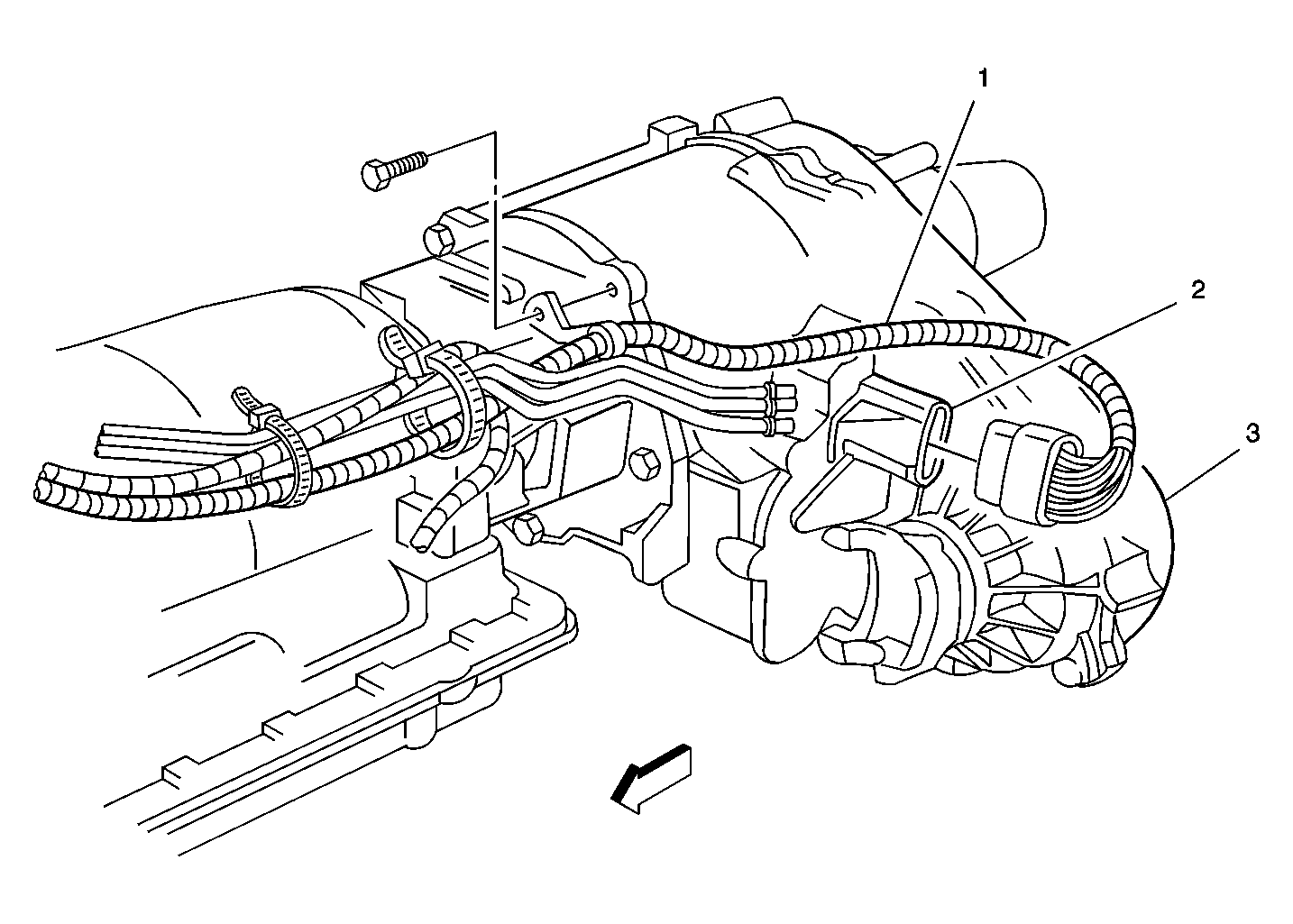 1
2
3