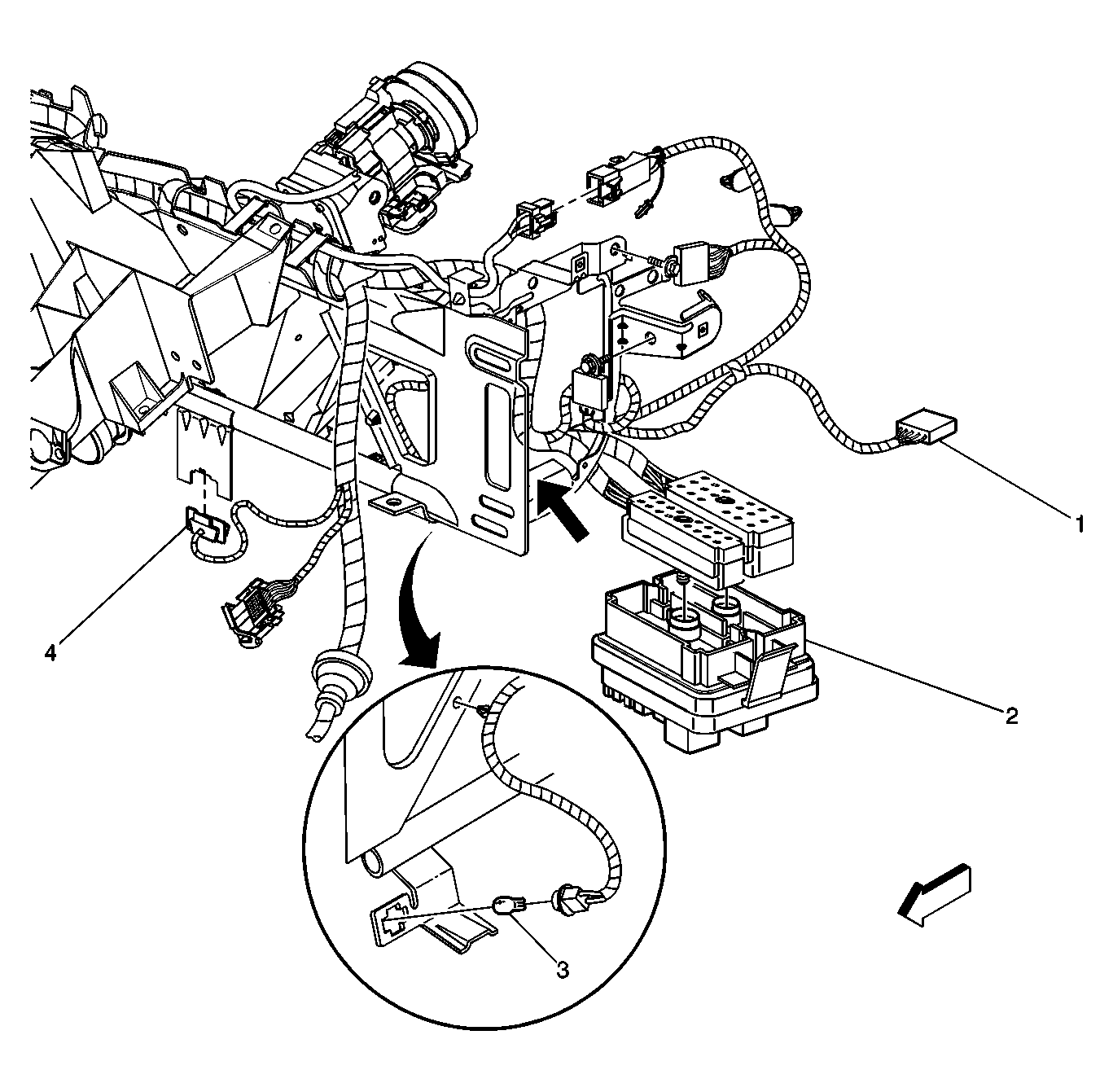 1
4
2
3