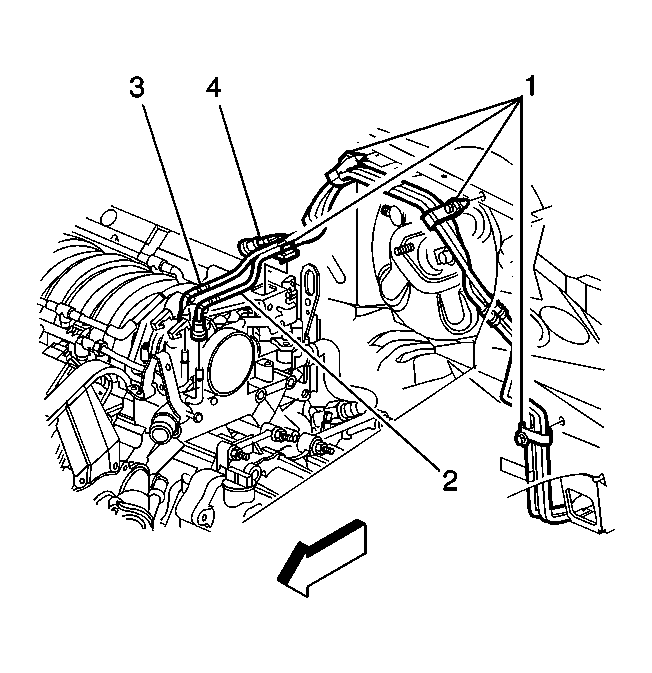 3
4
1
2