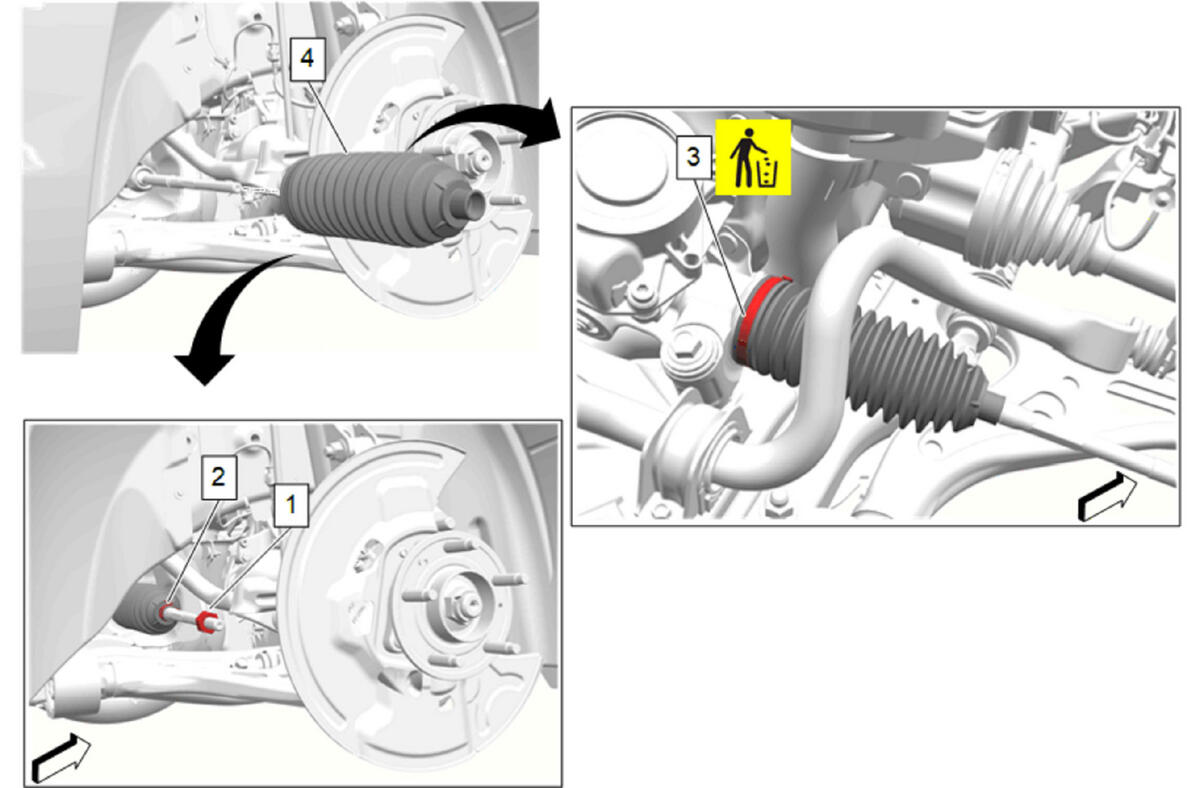 4

3

2

1