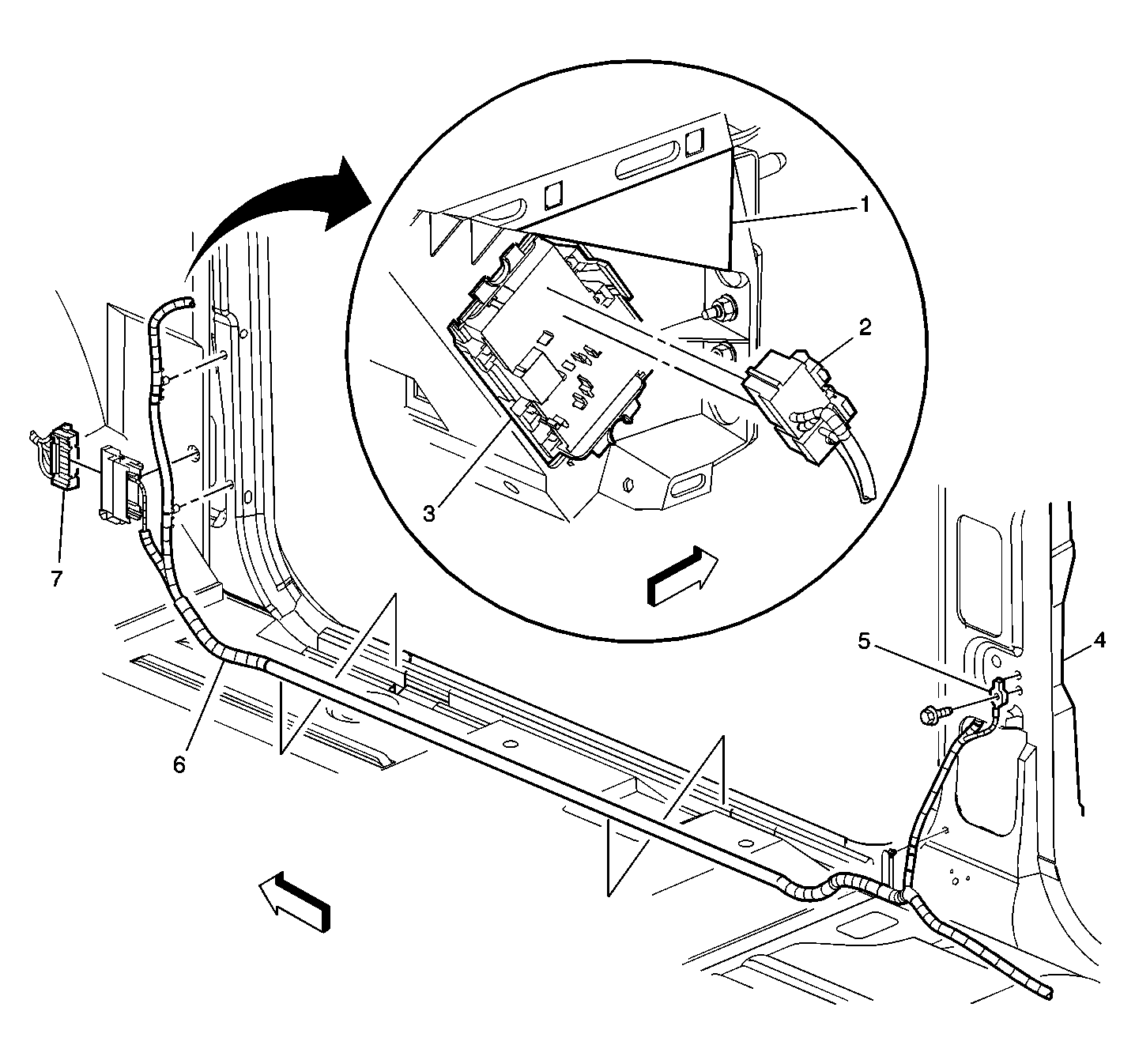 1
2
3
7
5
4
6