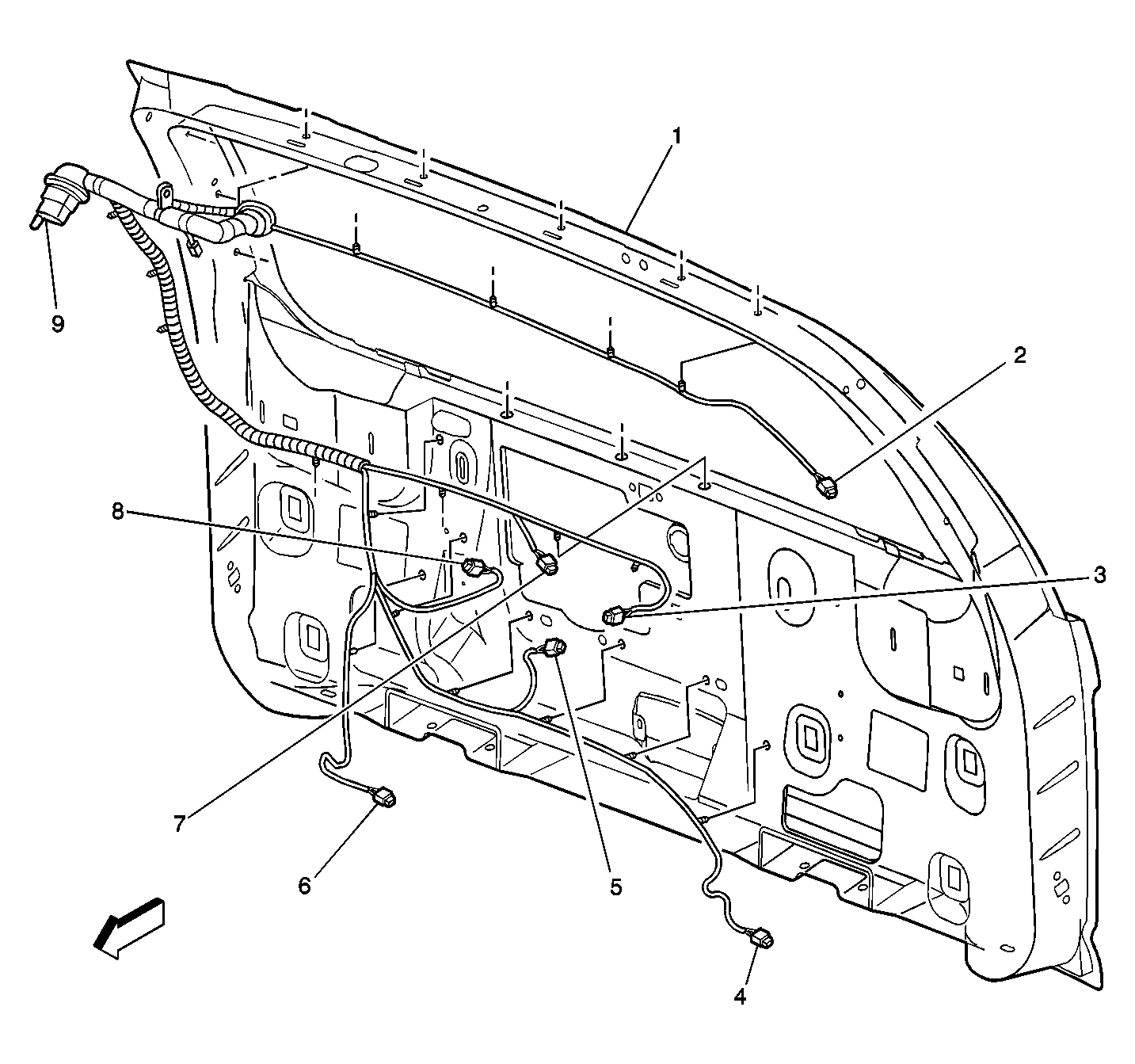 1
9
2
8
3
7
6
5
4