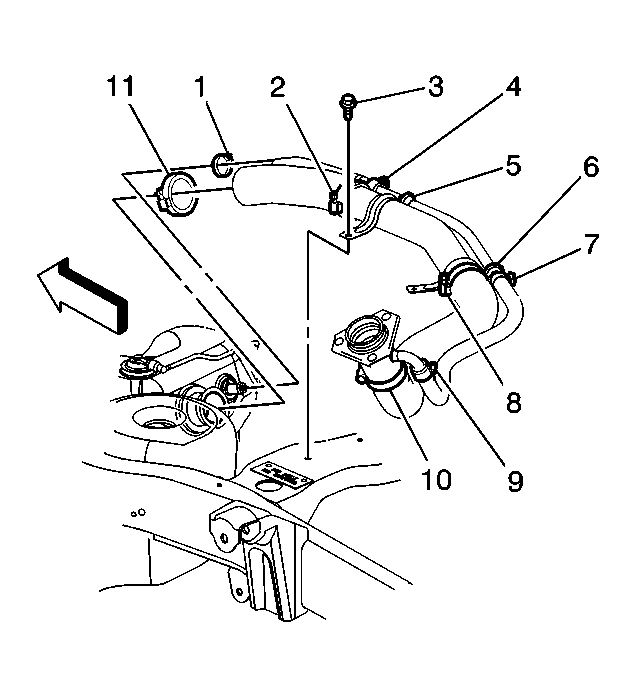 11 1 2 3 4 5 6 7 8 9 10