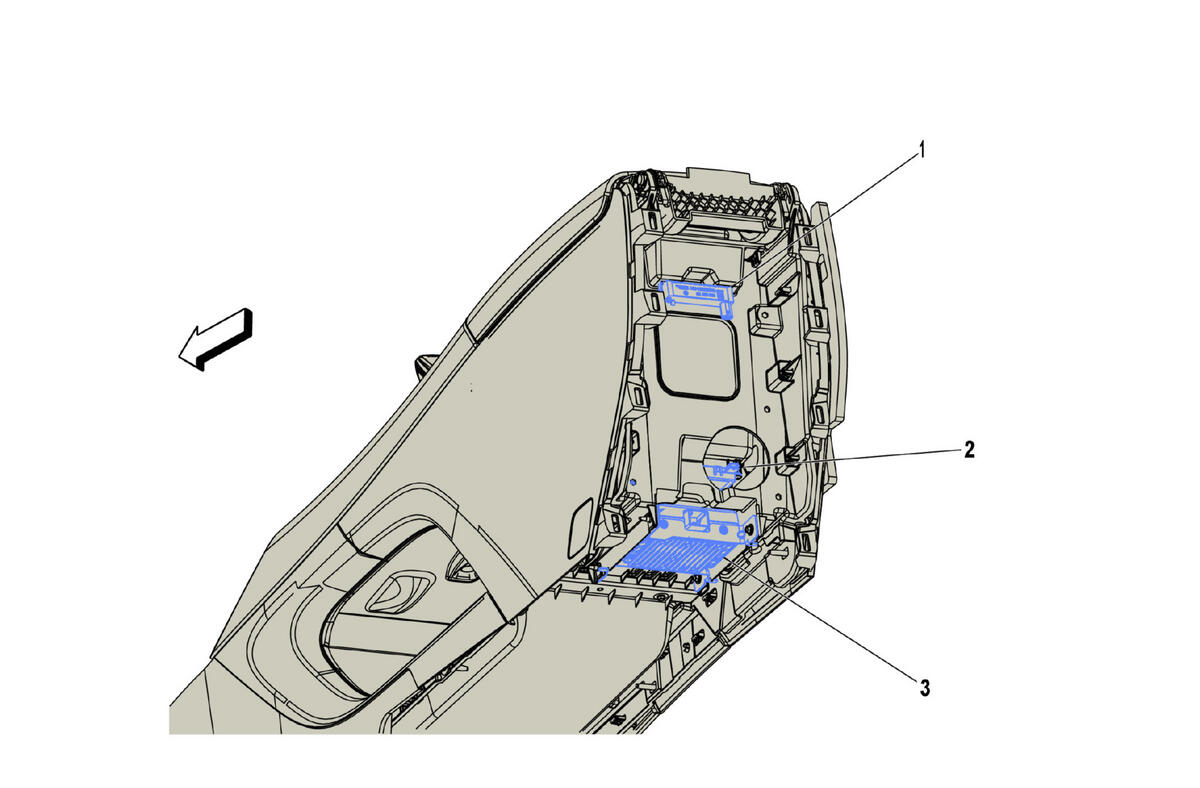 1
2
3