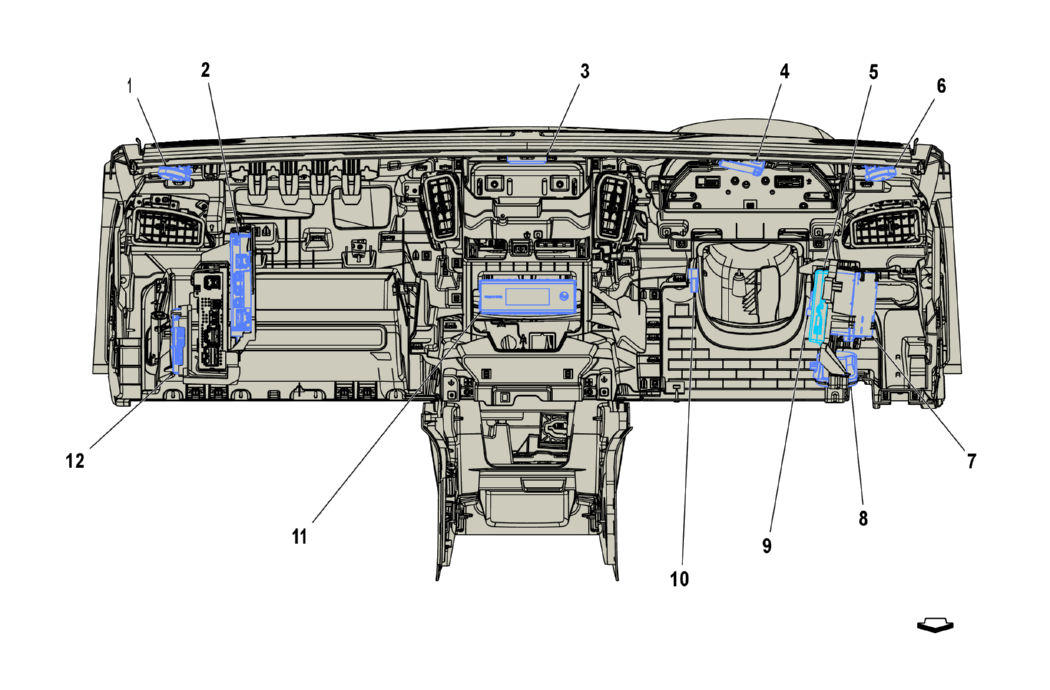 1
2
3
4
5
6
12
11
10
9
8
7