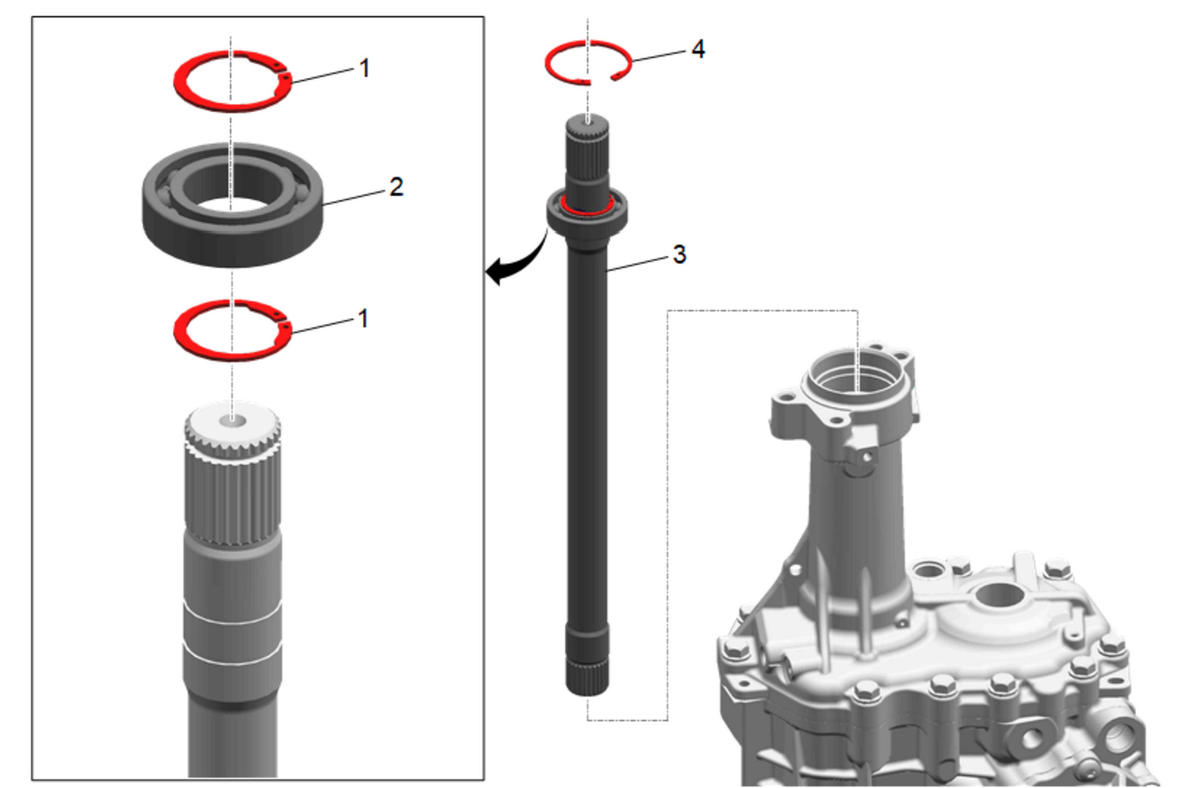 1
2
1
4
3