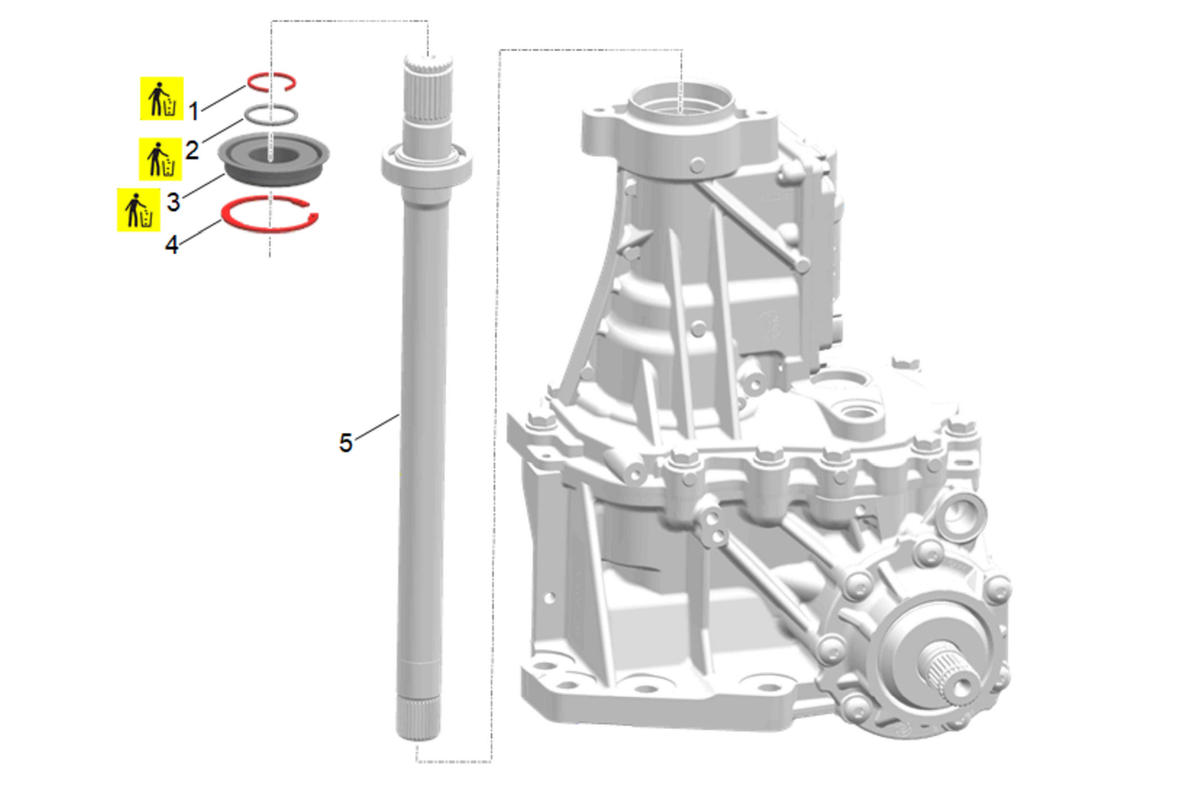 1
2
3
4
5