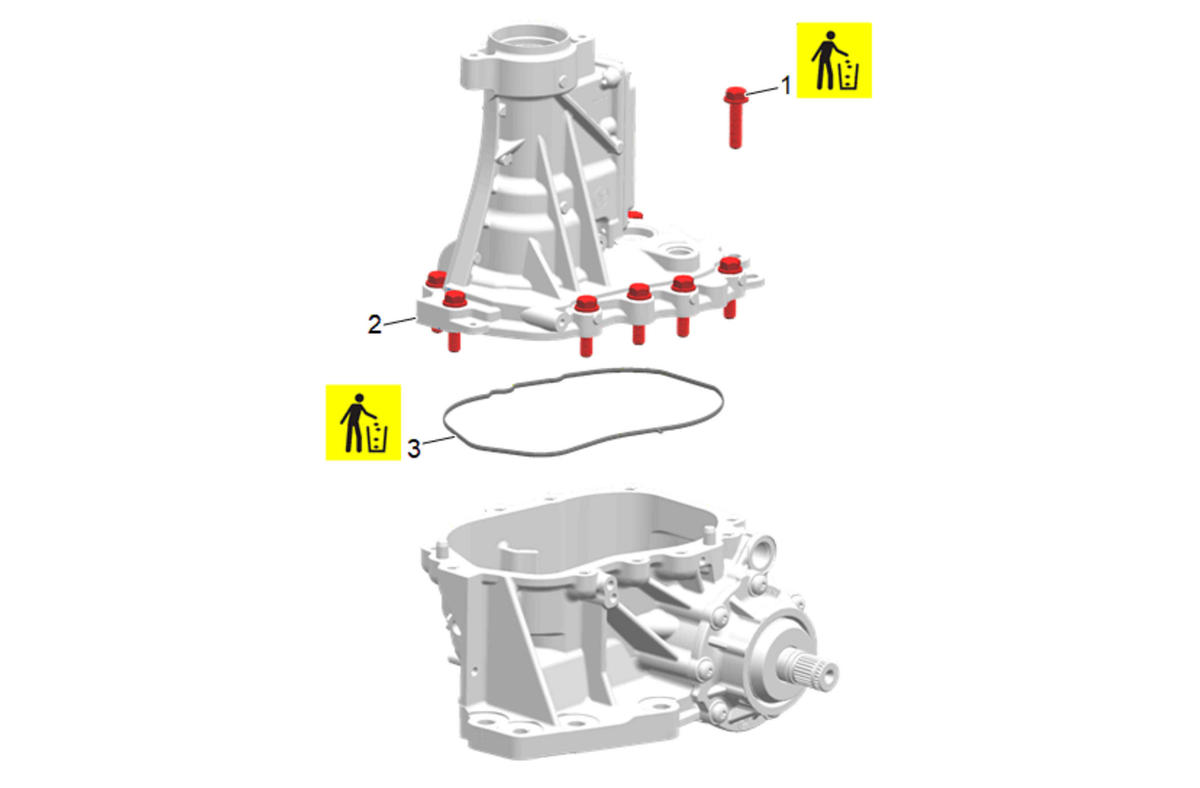 1
2
3