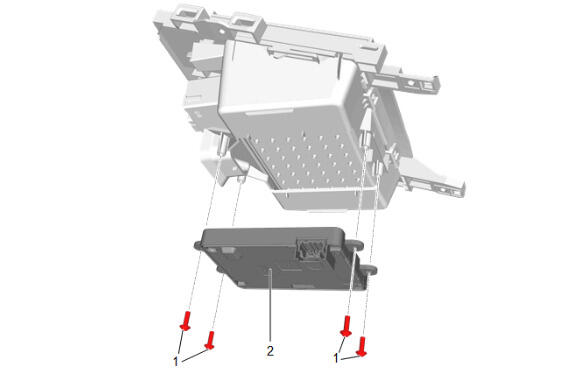 1
2
1