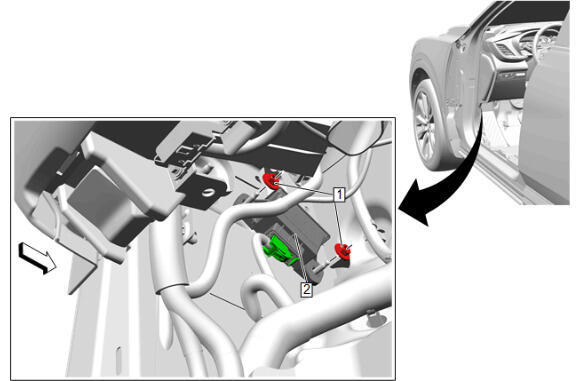 1

2