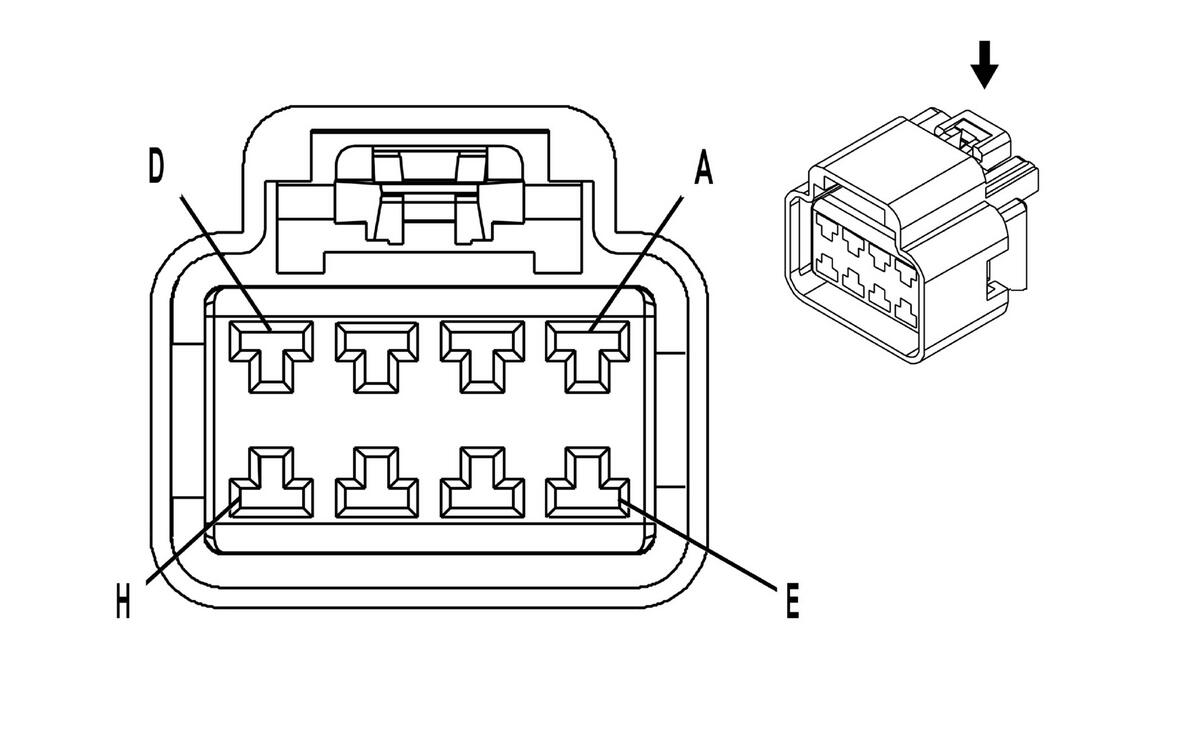 D
A
H
E