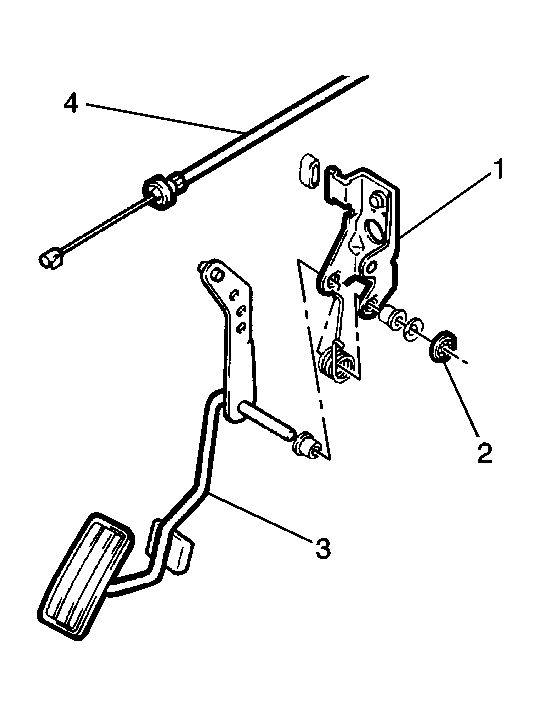 4

1

2

3