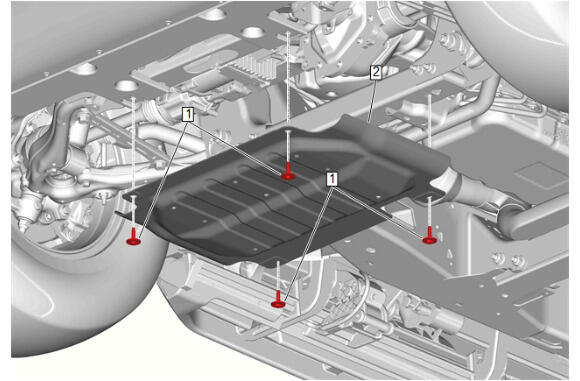 2
1
1