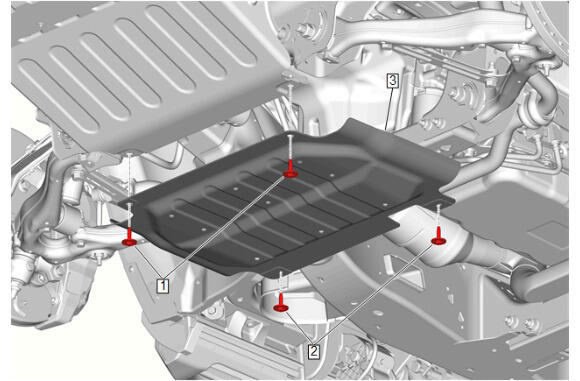 3
1
2