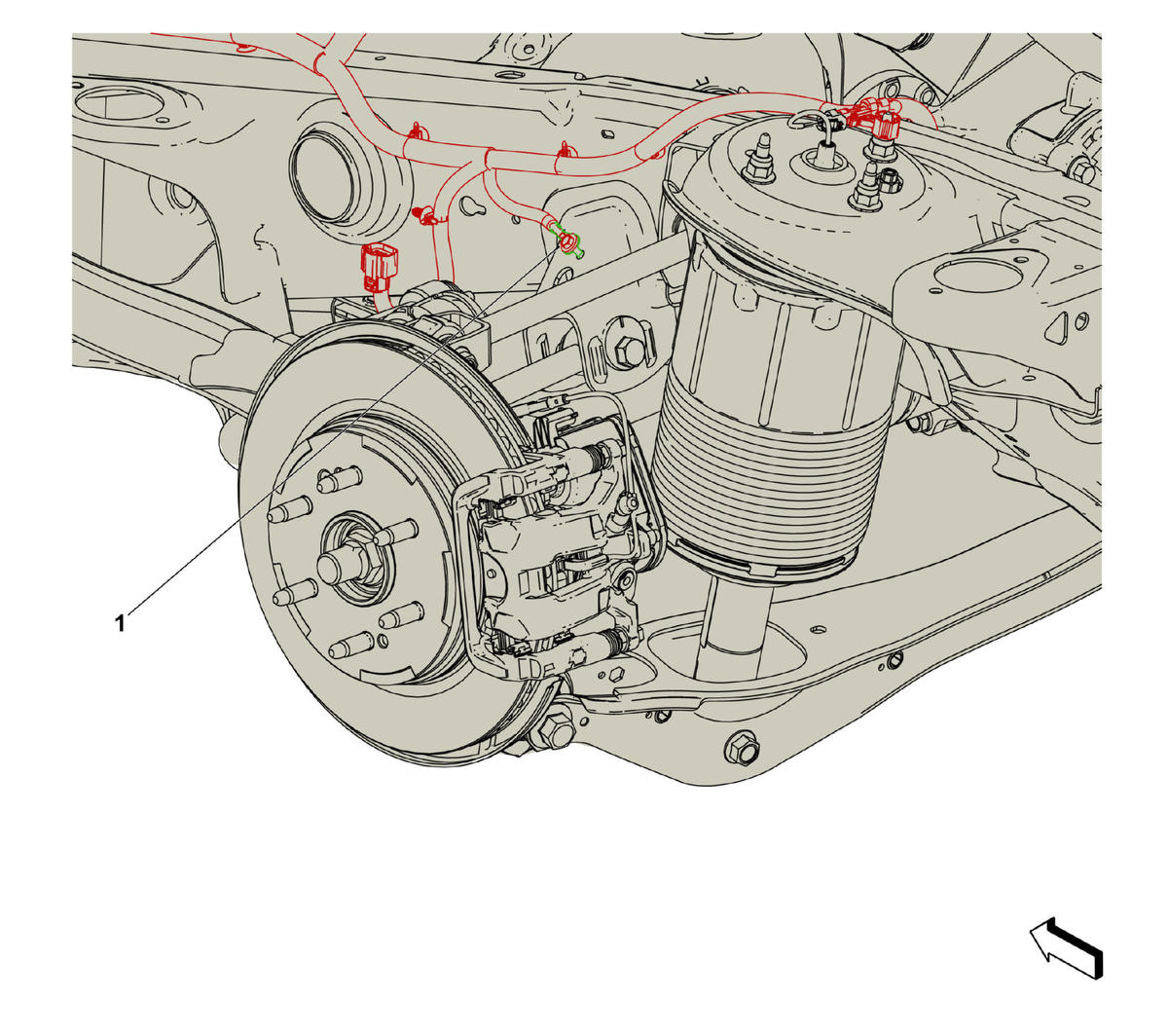 1